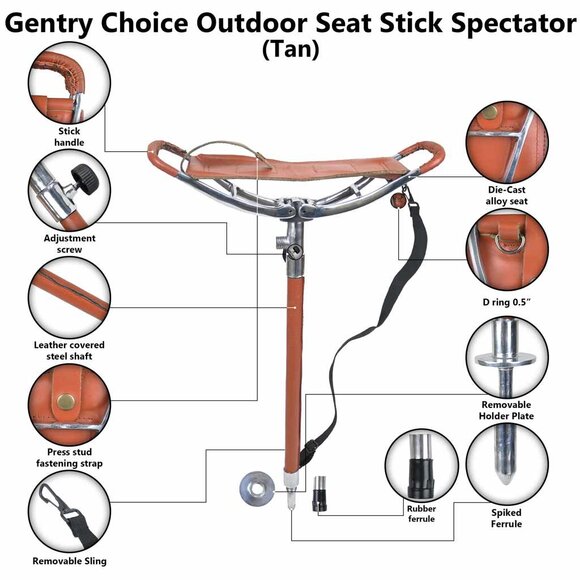 Gentry Choice Outdoor Seat Stick Spectator (Tan)

Stick handle

Adjustment screw

Leather covered steel shaft

Press stud fastening strap

Removable Sling

Die-Cast alloy seat

D ring 0.5"

Removable Holder Plate

Rubber ferrule

Spiked Ferrule